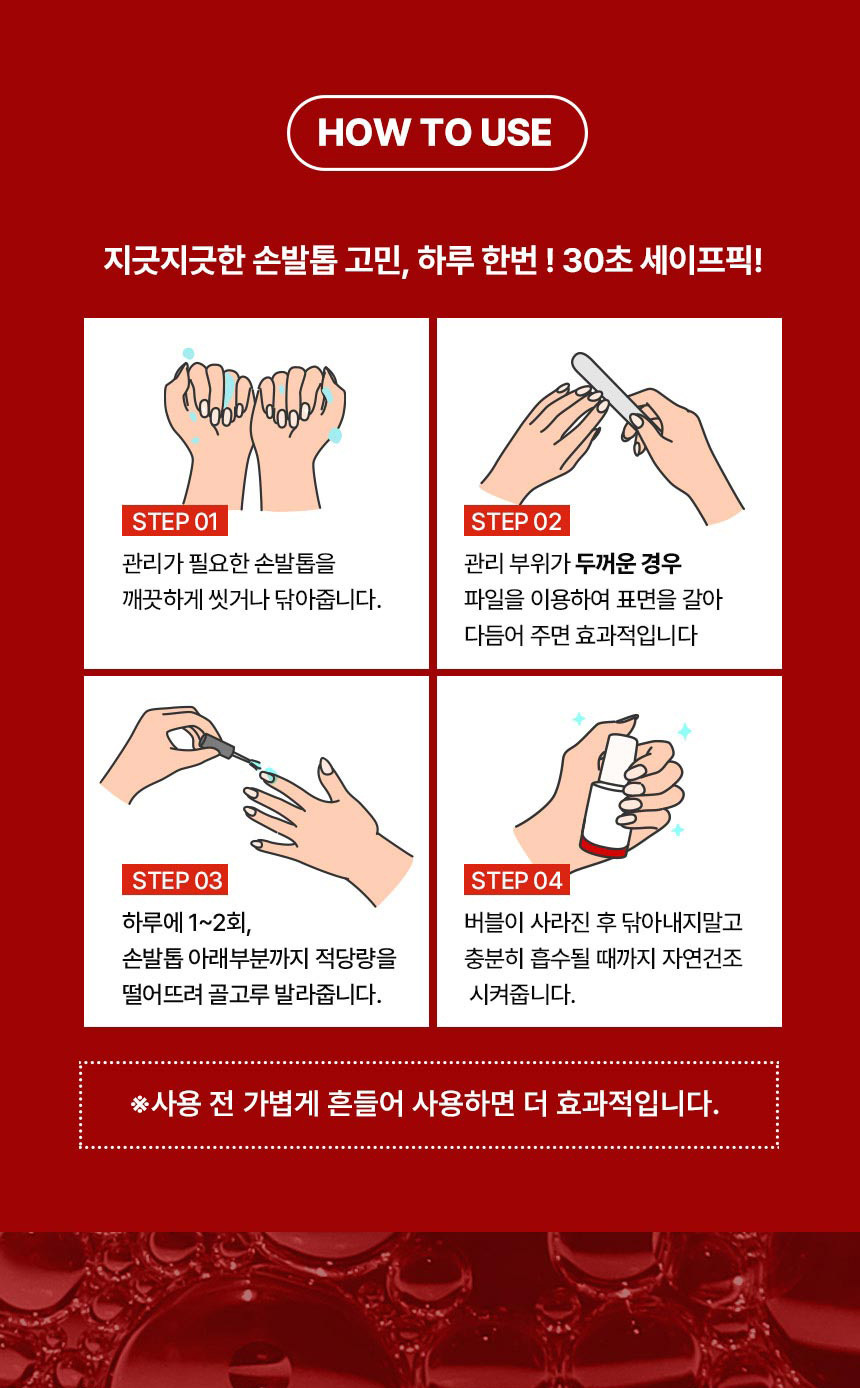 HOW TO USE

지긋지긋한 손발톱 고민, 하루 한번 ! 30초 세이프픽!

STEP 01

관리가 필요한 손발톱을 깨끗하게 씻거나 닦아줍니다.

STEP 02

관리 부위가 두꺼운 경우 파일을 이용하여 표면을 갈아 다듬어 주면 효과적입니다

STEP 03

하루에 1~2회, 손발톱 아래부분까지 적당량을 떨어뜨려 골고루 발라줍니다.

STEP 04

버블이 사라진 후 닦아내지말고 충분히 흡수될 때까지 자연건조 시켜줍니다.

※사용 전 가볍게 흔들어 사용하면 더 효과적입니다.